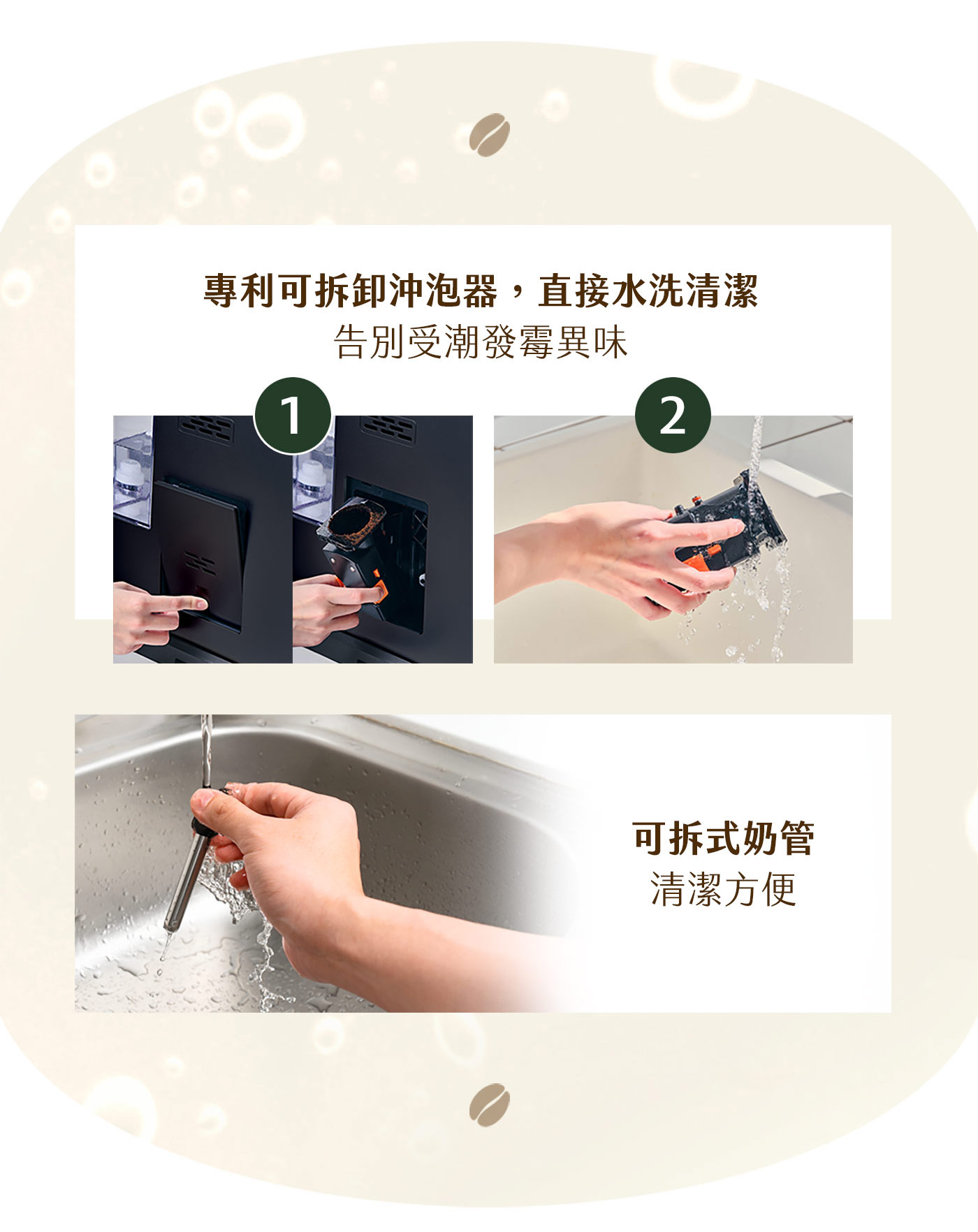 專利可拆卸沖泡器，直接水洗清潔
告別受潮發霉異味

1

2

可拆式奶管
清潔方便